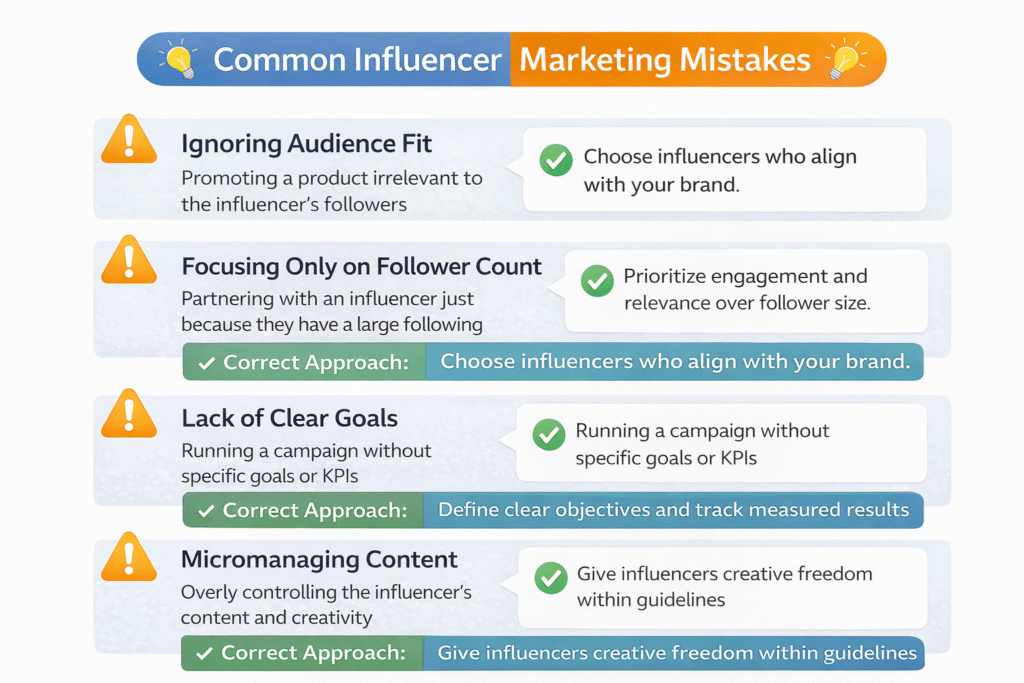 Common Influencer Marketing Mistakes

Ignoring Audience Fit
Promoting a product irrelevant to the influencer's followers

Choose influencers who align with your brand.

Focusing Only on Follower Count
Partnering with an influencer just because they have a large following

Prioritize engagement and relevance over follower size.

✓ Correct Approach: Choose influencers who align with your brand.

Lack of Clear Goals
Running a campaign without specific goals or KPIs

Running a campaign without specific goals or KPIs

✓ Correct Approach: Define clear objectives and track measured results

Micromanaging Content
Overly controlling the influencer's content and creativity

Give influencers creative freedom within guidelines

✓ Correct Approach: Give influencers creative freedom within guidelines